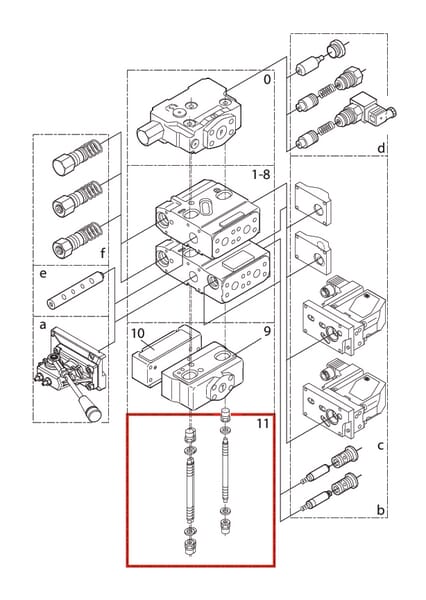 0
d
1-8
f
e
a
10
9
11
c
b