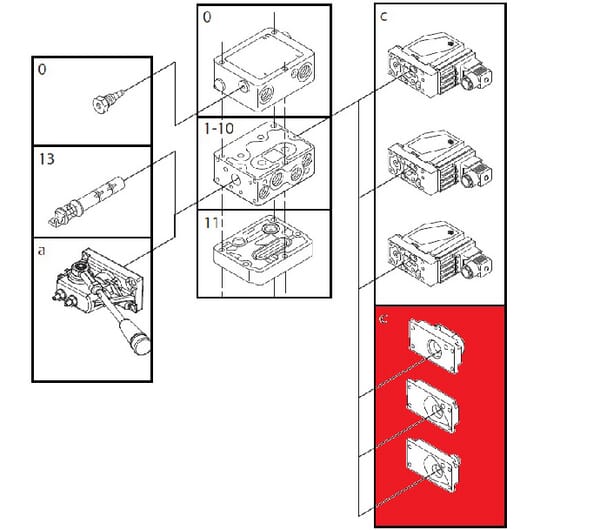 0

13

a

0

1-10

11

c

e