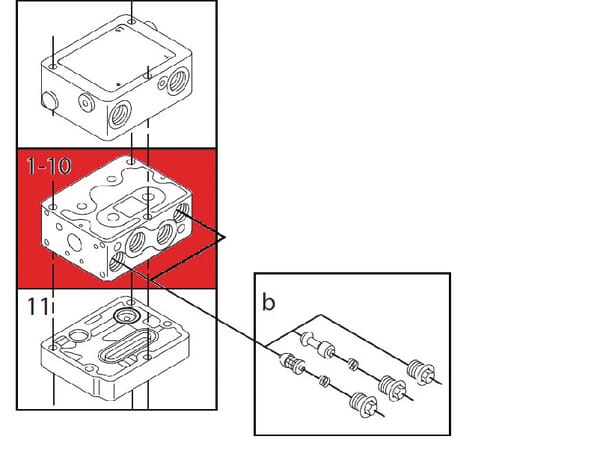 1-10

11

b